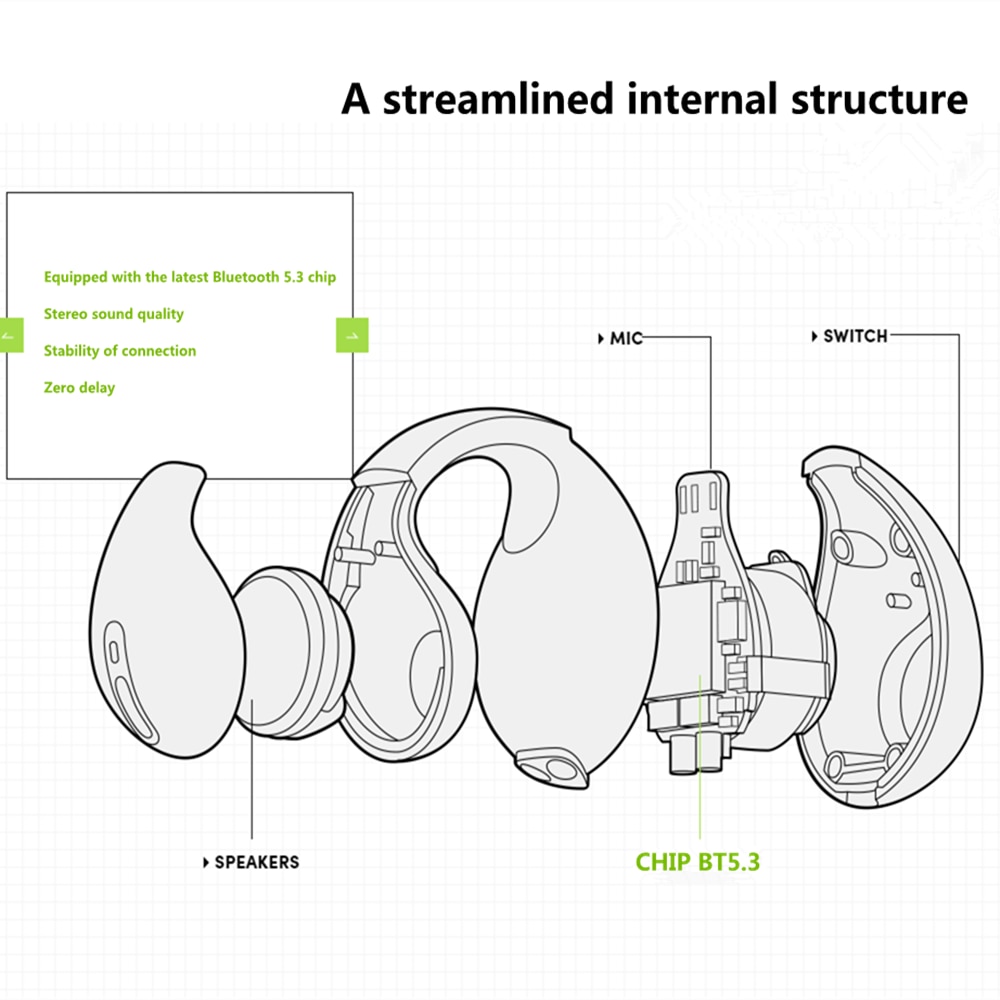 A streamlined internal structure

Equipped with the latest Bluetooth 5.3 chip

Stereo sound quality

Stability of connection

Zero delay

MIC

SWITCH

SPEAKERS

CHIP BT5.3